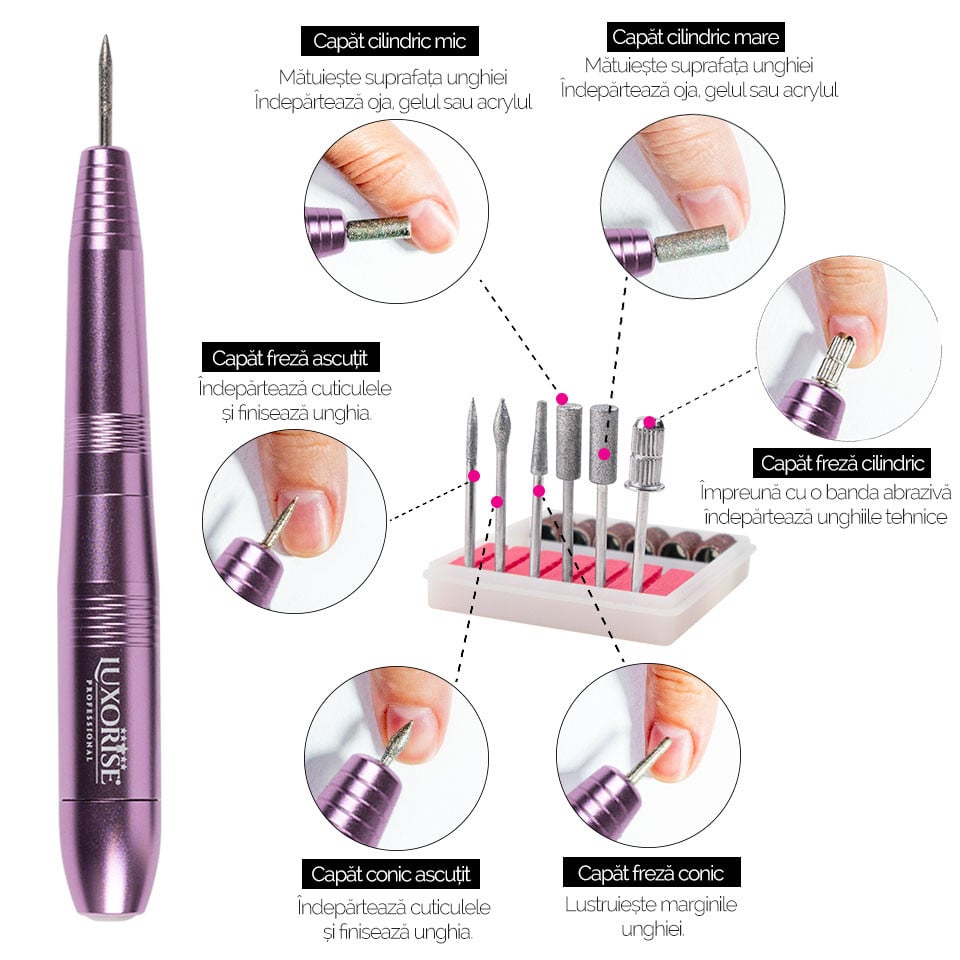 Capăt cilindric mic
Mătuiește suprafața unghiei
Îndepărtează oja, gelul sau acrylul

Capăt cilindric mare
Mătuiește suprafața unghiei
Îndepărtează oja, gelul sau acrylul

Capăt freză ascuțit
Îndepărtează cuticulele
și finisează unghia.

Capăt freză cilindric
Împreună cu o banda abrazivă
îndepărtează unghiile tehnice

LUXORISE
PROFESSIONAL

Capăt conic ascuțit
Îndepărtează cuticulele
și finisează unghia.

Capăt freză conic
Lustruiește marginile
unghiei.